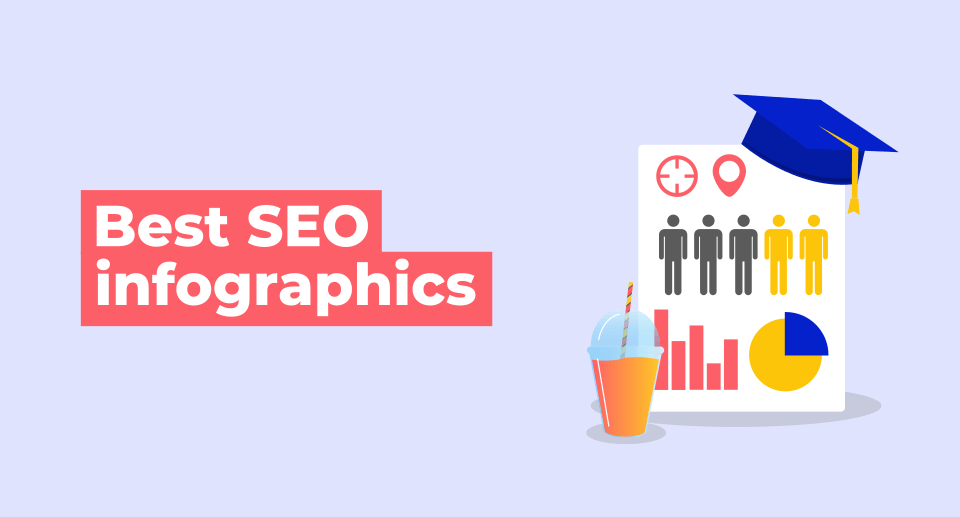 Best SEO infographics