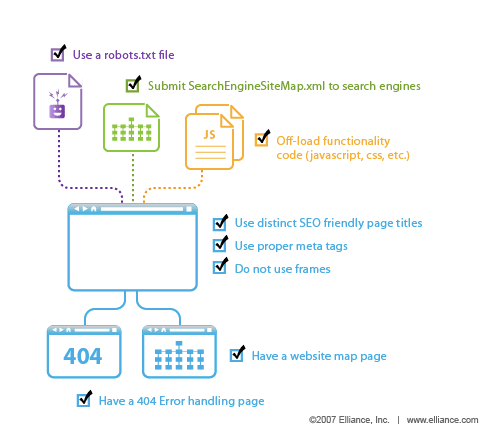 Use a robots.txt file

Submit SearchEngineSiteMap.xml to search engines

JS

Off-load functionality code (javascript, css, etc.)

Use distinct SEO friendly page titles

Use proper meta tags

Do not use frames

404

Have a website map page

Have a 404 Error handling page

©2007 Elliance, Inc. | www.elliance.com